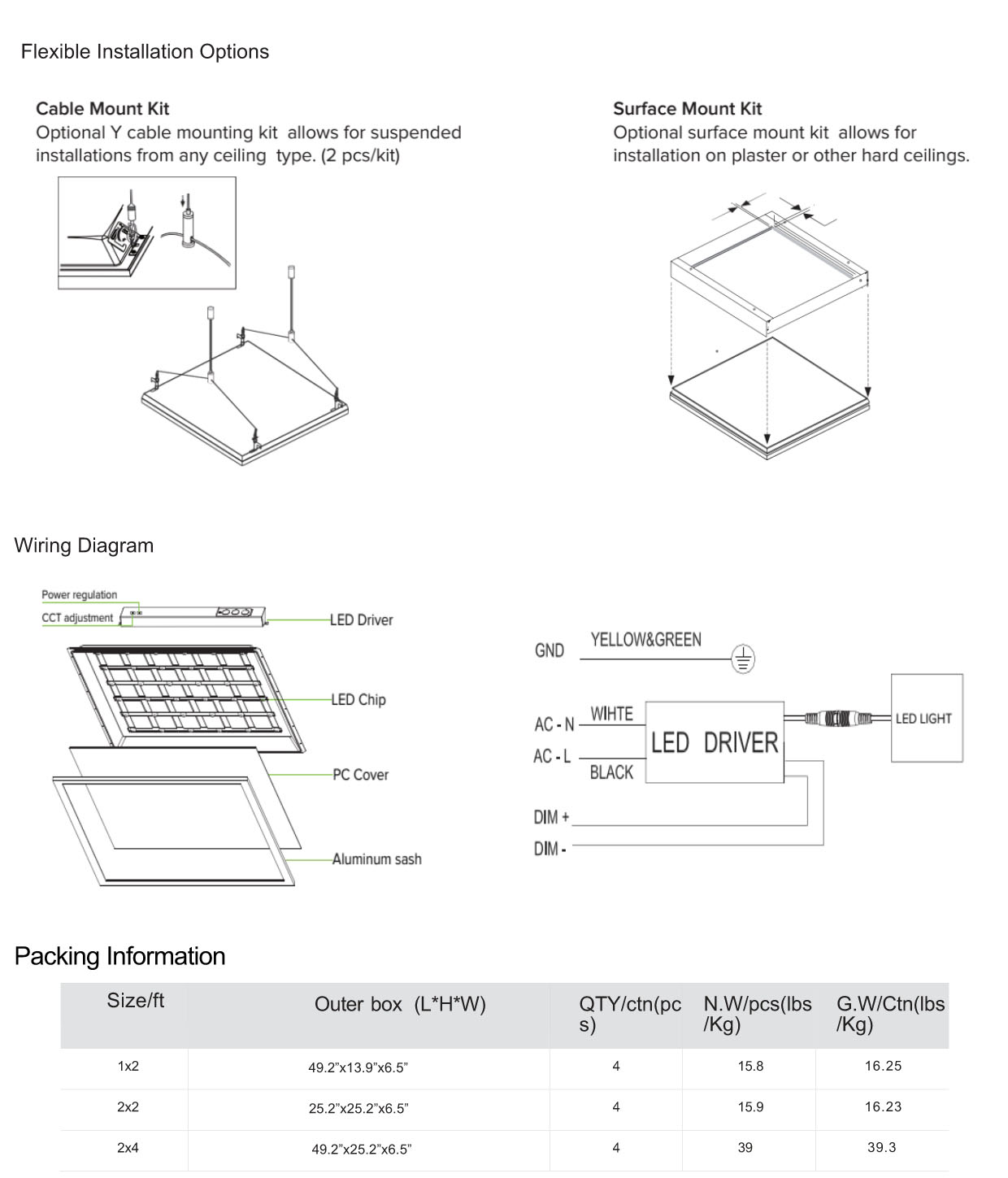 Flexible Installation Options

Cable Mount Kit
Optional Y cable mounting kit allows for suspended installations from any ceiling type. (2 pcs/kit)

Surface Mount Kit
Optional surface mount kit allows for installation on plaster or other hard ceilings.

Wiring Diagram

Power regulation
CCT adjustment
LED Driver
LED Chip
PC Cover
Aluminum sash

GND
YELLOW&GREEN
AC - N
WIHTE
AC - L
BLACK
LED DRIVER
LED LIGHT
DIM +
DIM -

Packing Information

| Size/ft | Outer box (L*H*W) | QTY/ctn(pcs) | N.W/pcs(lbs/Kg) | G.W/Ctn(lbs/Kg) |
|---|---|---|---|---|
| 1x2 | 49.2”x13.9”x6.5” | 4 | 15.8 | 16.25 |
| 2x2 | 25.2”x25.2”x6.5” | 4 | 15.9 | 16.23 |
| 2x4 | 49.2”x25.2”x6.5” | 4 | 39 | 39.3 |